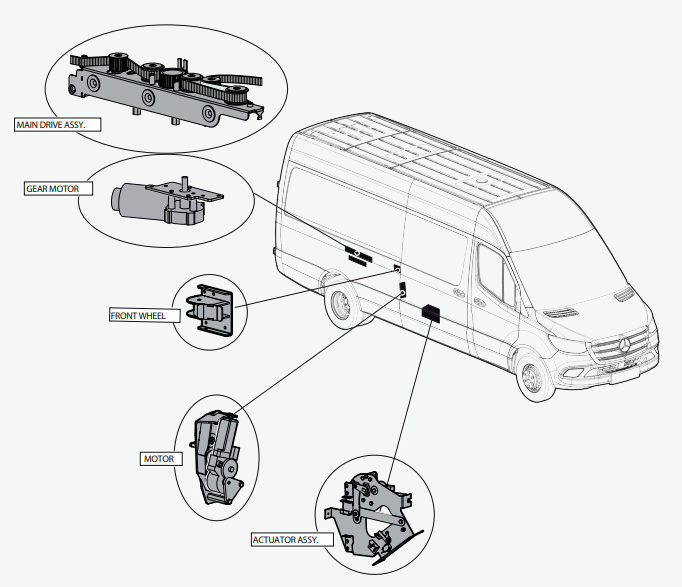 MAIN DRIVE ASSY.

GEAR MOTOR

FRONT WHEEL

MOTOR

ACTUATOR ASSY.