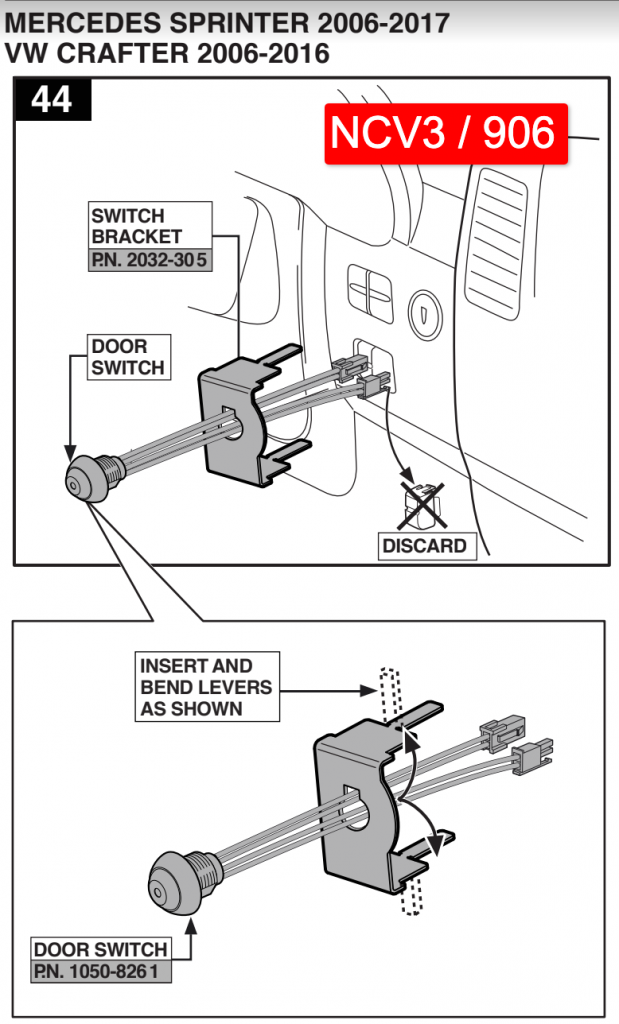 MERCEDES SPRINTER 2006-2017
VW CRAFTER 2006-2016

44

NCV3 / 906

SWITCH BRACKET
P.N. 2032-305

DOOR SWITCH

DISCARD

INSERT AND BEND LEVERS AS SHOWN

DOOR SWITCH
P.N. 1050-8261